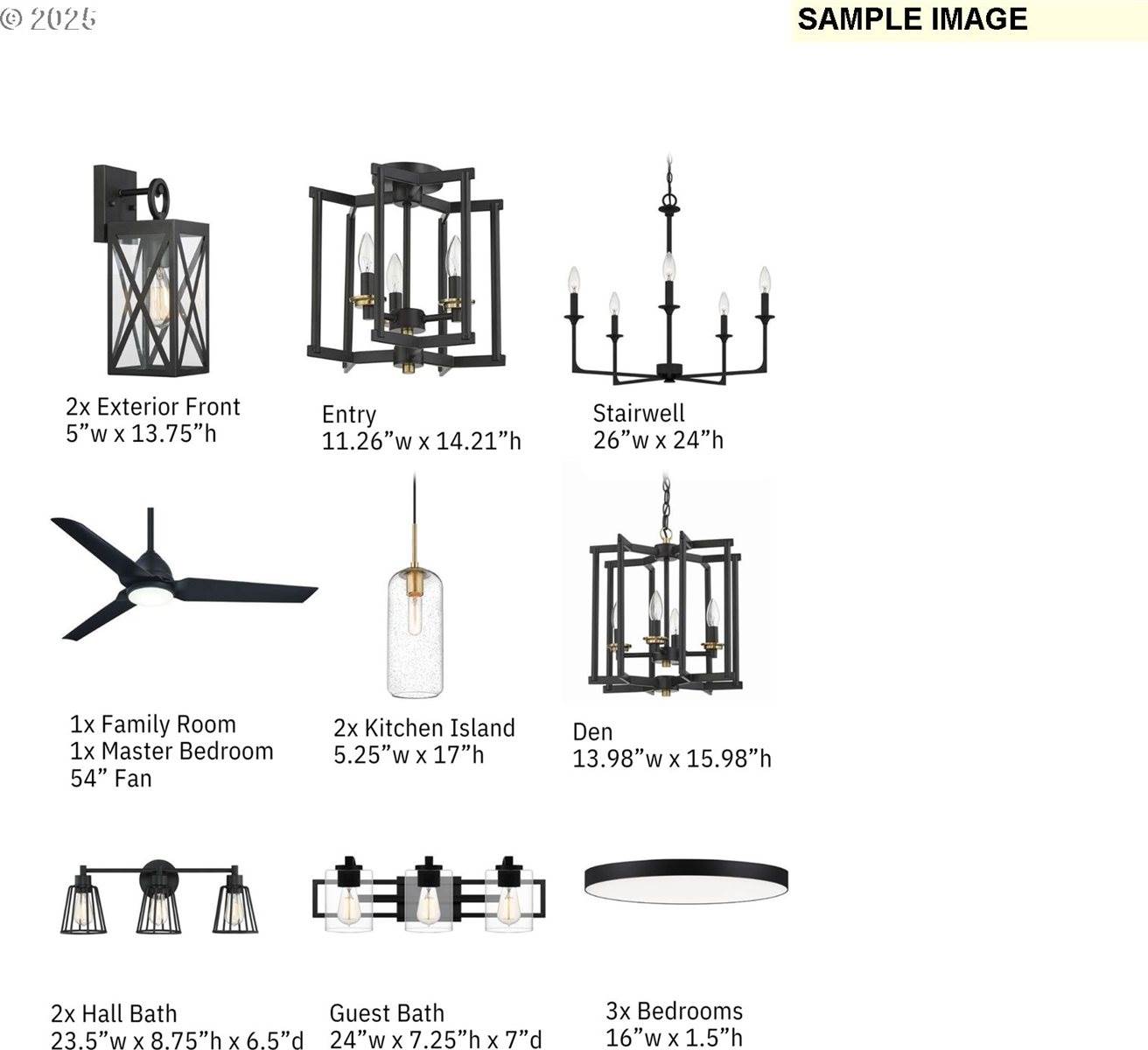 © 2025

SAMPLE IMAGE

2x Exterior Front
5”w x 13.75”h

Entry
11.26”w x 14.21”h

Stairwell
26”w x 24”h

1x Family Room
1x Master Bedroom
54” Fan

2x Kitchen Island
5.25”w x 17”h

Den
13.98”w x 15.98”h

2x Hall Bath
23.5”w x 8.75”h x 6.5”d

Guest Bath
24”w x 7.25”h x 7”d

3x Bedrooms
16”w x 1.5”h